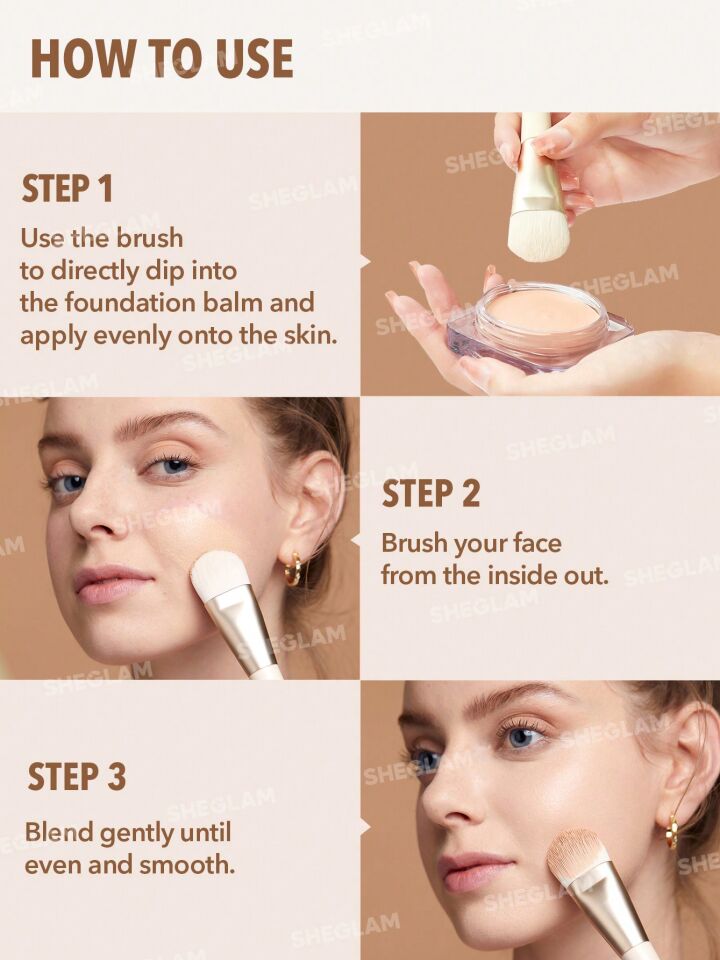 HOW TO USE

STEP 1

Use the brush to directly dip into the foundation balm and apply evenly onto the skin.

STEP 2

Brush your face from the inside out.

STEP 3

Blend gently until even and smooth.

SHEGLAM